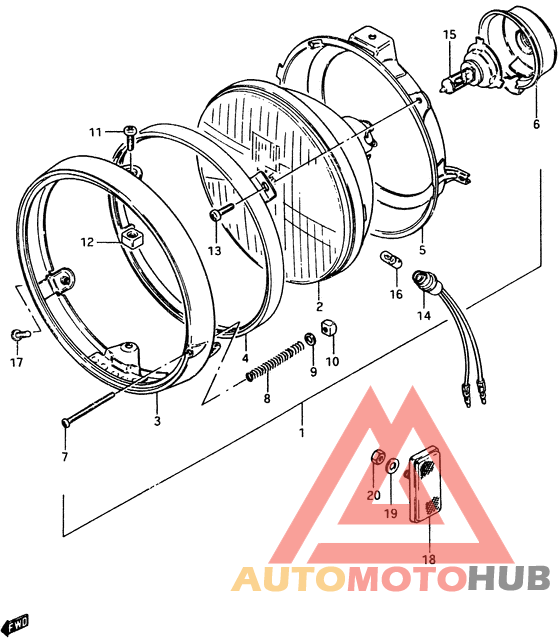 15
6
11
12
13
5
16
14
2
17
4
9
10
8
3
1
7
20
19
18
AUTOMOTOHUB
FWD