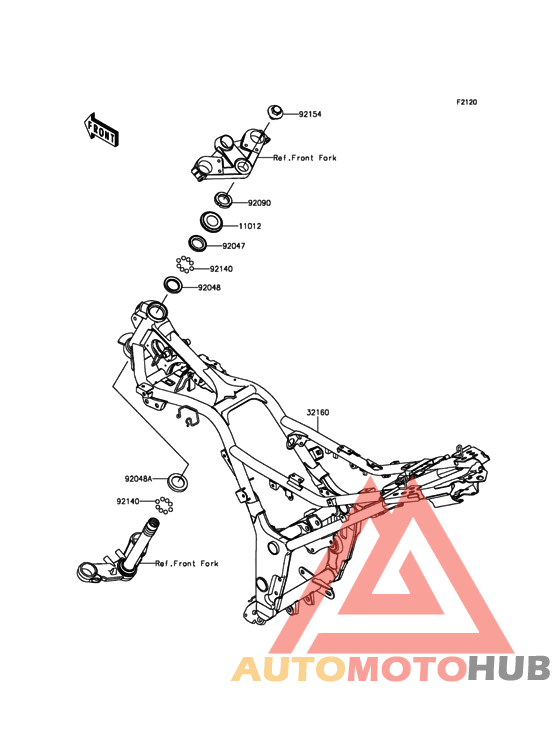 F2120

FRONT

92154

Ref.Front Fork

92090

11012

92047

92140

92048

32160

92048A

92140

Ref.Front Fork

AUTOMOTOHUB