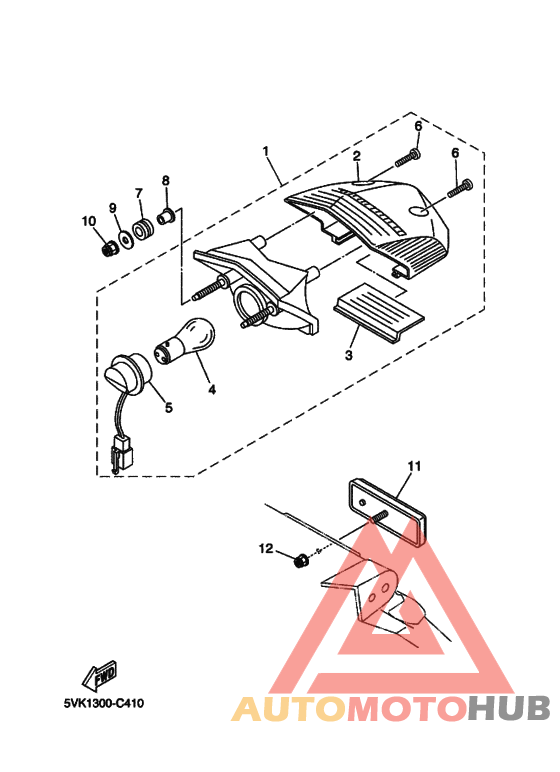 1
2
6
6
8
7
9
10
3
4
5
11
12
FWD
5VK1300-C410
AUTOMOTOHUB