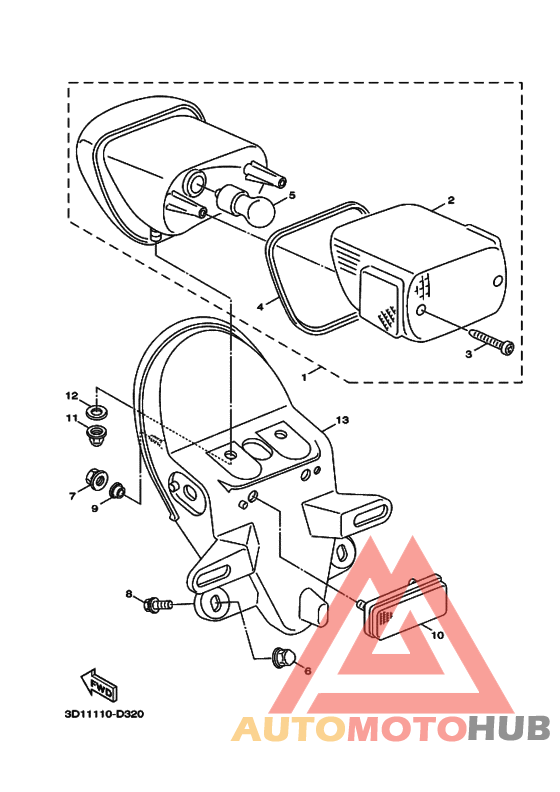 5
2
4
3
1
12
11
13
7
9
8
10
6
FWD
3D11110-D320
AUTOMOTOHUB