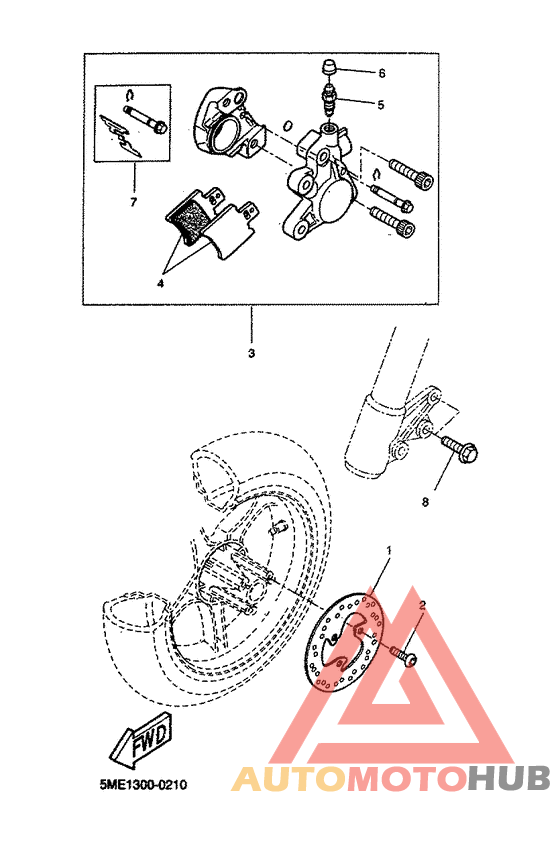 6
5
7
4
3
8
1
2
FWD
5ME1300-0210
AUTOMOTOHUB