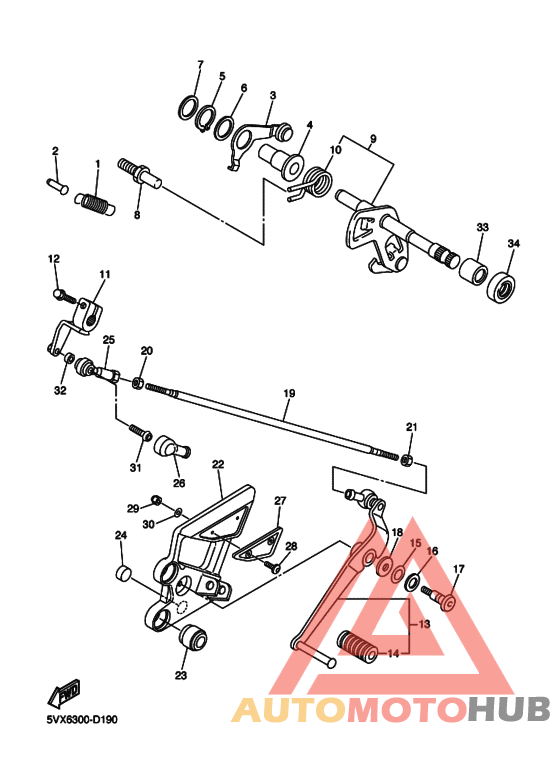 7
5
6
3
4
9
10
2
1
8
33
34
12
11
25
20
32
19
21
31
26
22
27
29
30
28
24
18
15
16
17
13
14
23
FWD
5VX6300-D190
AUTOMOTOHUB