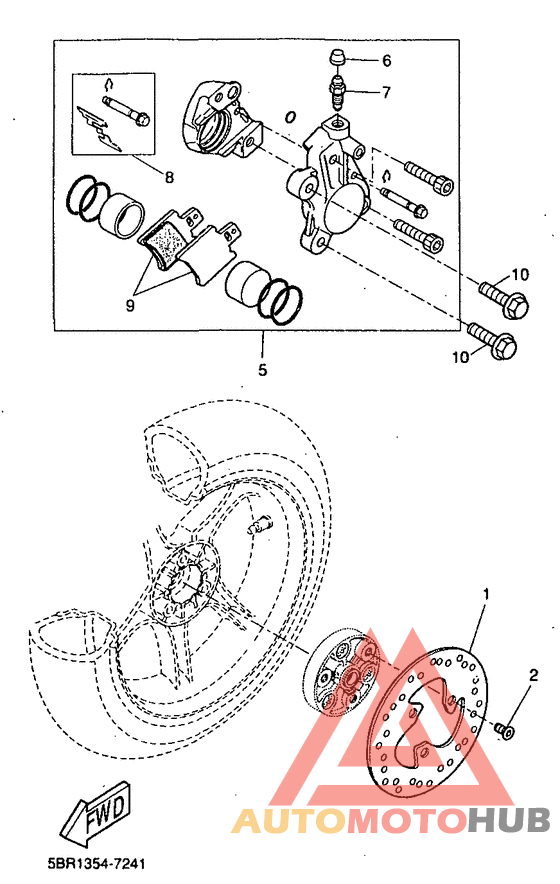 6
7
8
9
10
10
5
1
2
FWD
AUTOMOTOHUB
5BR1354-7241