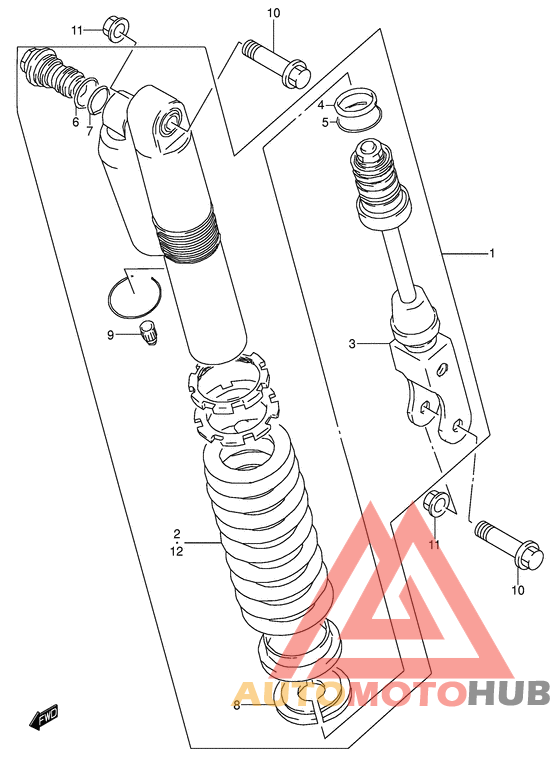 11
10
6
7
4
5
1
9
3
2
12
11
10
8
FWD
AUTOMOTOHUB