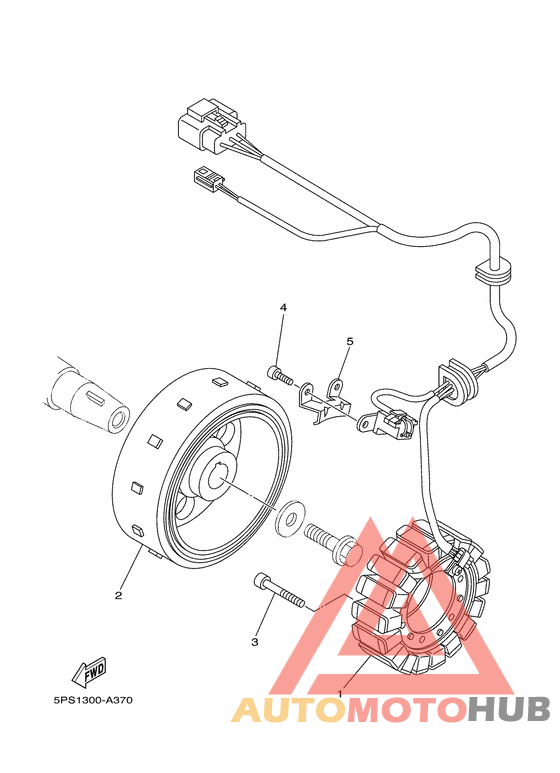 4
5
2
3
1
FWD
5PS1300-A370
AUTOMOTOHUB