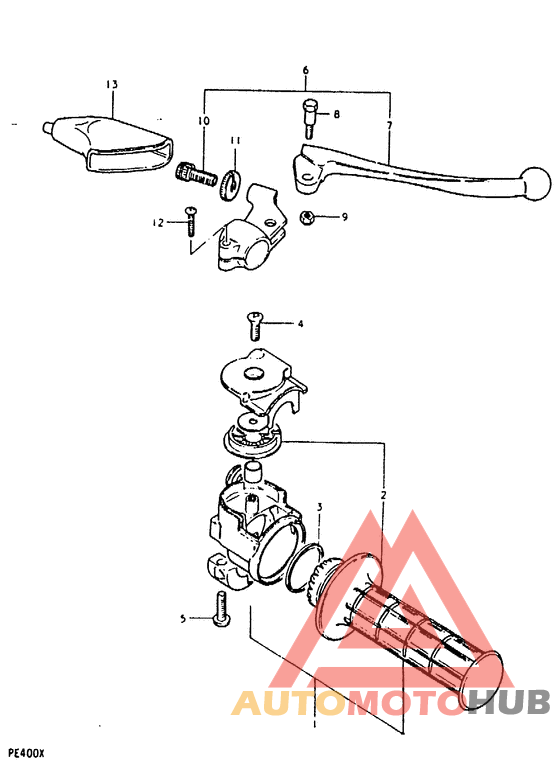 13
6
10
8
7
11
12
9
4
2
3
5
1
AUTOMOTOHUB
PE400X