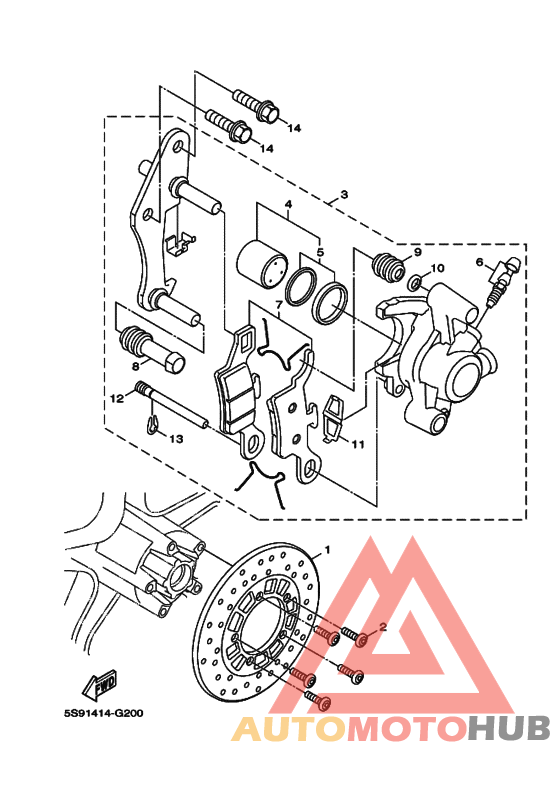 14
14
3
4
5
9
10
6
7
8
12
13
11
1
2
FWD
5S91414-G200
AUTOMOTOHUB