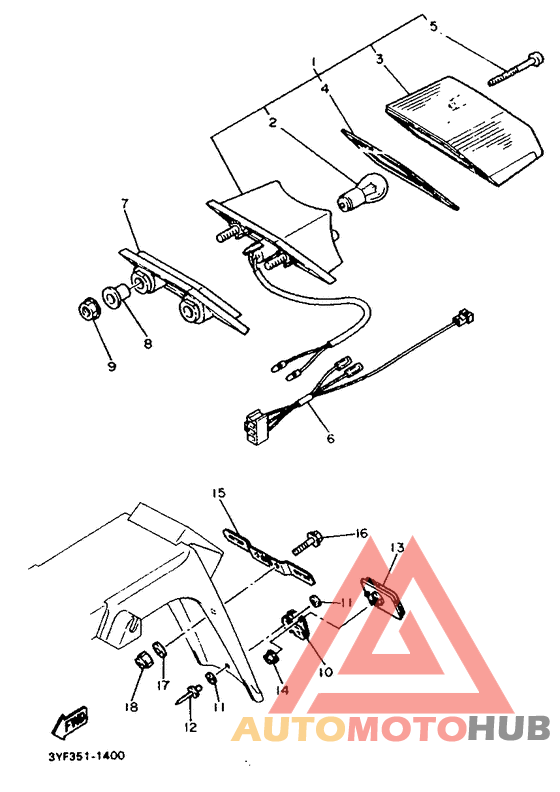 5
1
3
4
2
7
8
9
6
15
16
13
11
10
14
17
18
11
12
FWD
3YF351-1400
AUTOMOTOHUB