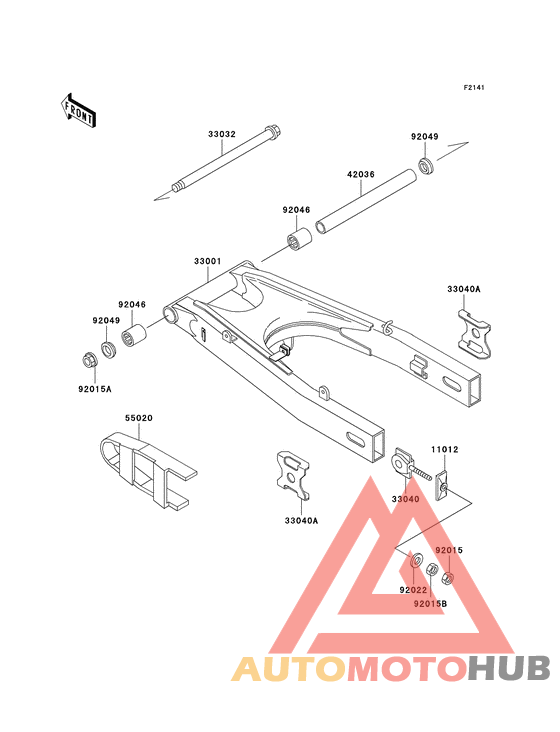 F2141

FRONT

33032

92049

42036

92046

33001

33040A

92046

92049

92015A

55020

11012

33040

33040A

92015

92022

92015B

AUTOMOTOHUB