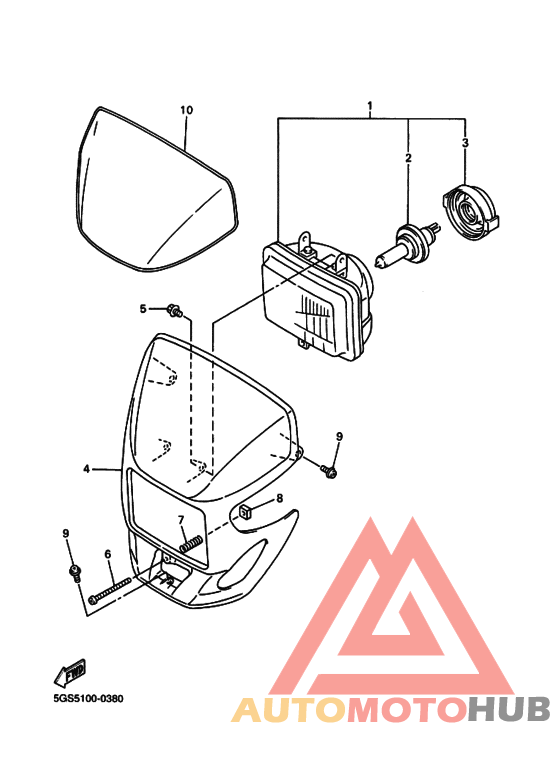 10
1
2
3
5
9
4
8
7
9
6
FWD
5GS5100-0380
AUTOMOTOHUB