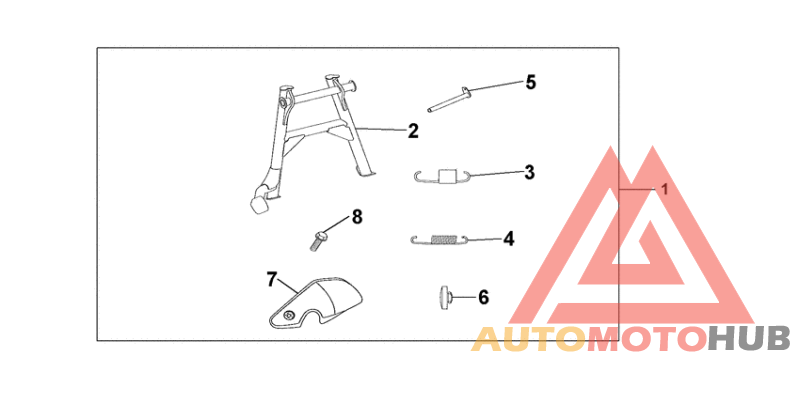 5
2
3
1
8
4
7
6
AUTOMOTOHUB