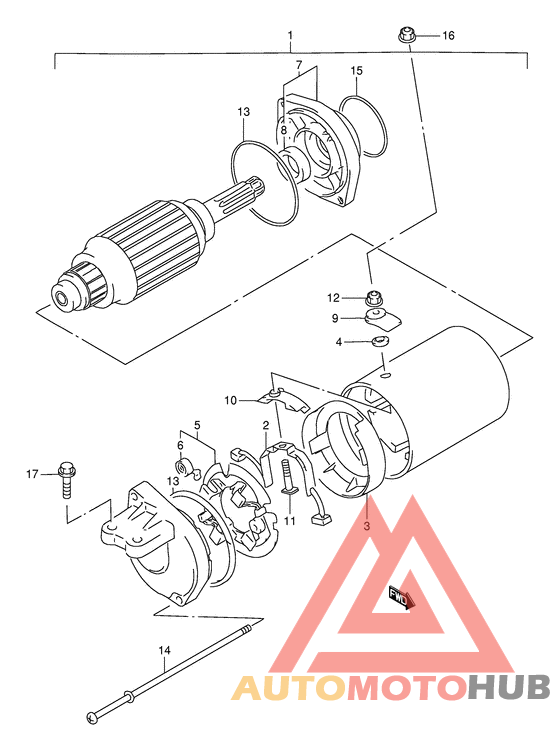 1
16
7
15
13
8
12
9
4
10
5
2
6
17
13
11
3
FWD
14
AUTOMOTOHUB