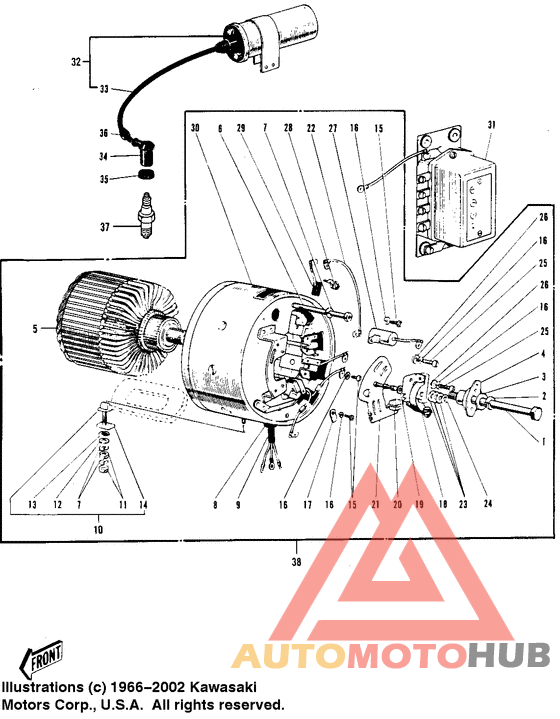 32
33
36
34
35
37
30 6 29 7 28 22 27 16 15
31
26
16
25
26
16
25
4
3
2
1
5
13 12 7 11 14
10
8 9
16 17 16 15 21 20 19 18 23 24
38
FRONT
AUTOMOTOHUB
Illustrations (c) 1966–2002 Kawasaki Motors Corp., U.S.A. All rights reserved.