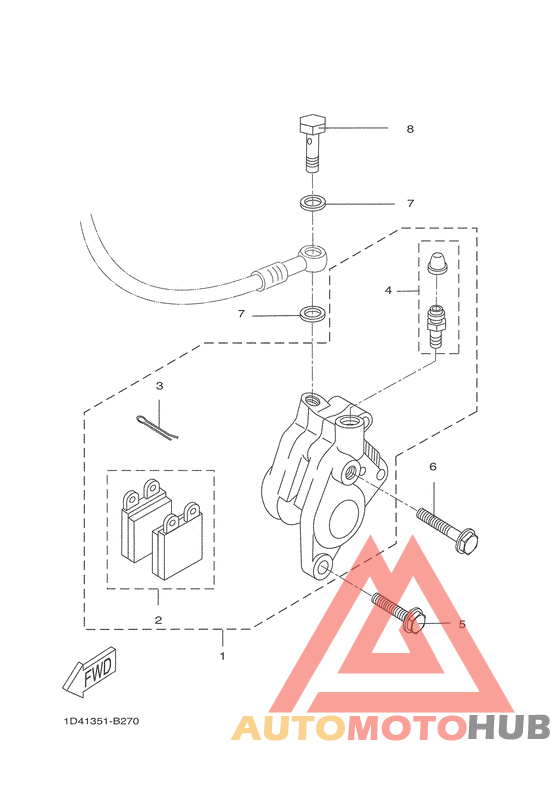 8

7

4

7

3

6

2

5

1

FWD

1D41351-B270

AUTOMOTOHUB