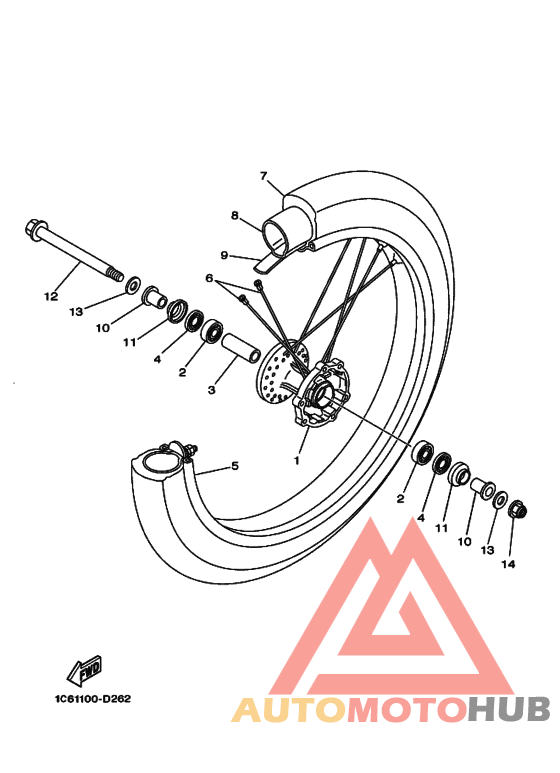 7
8
9
6
12
13
10
11
4
2
3
1
5
2
4
11
10
13
14
FWD
1C61100-D262
AUTOMOTOHUB