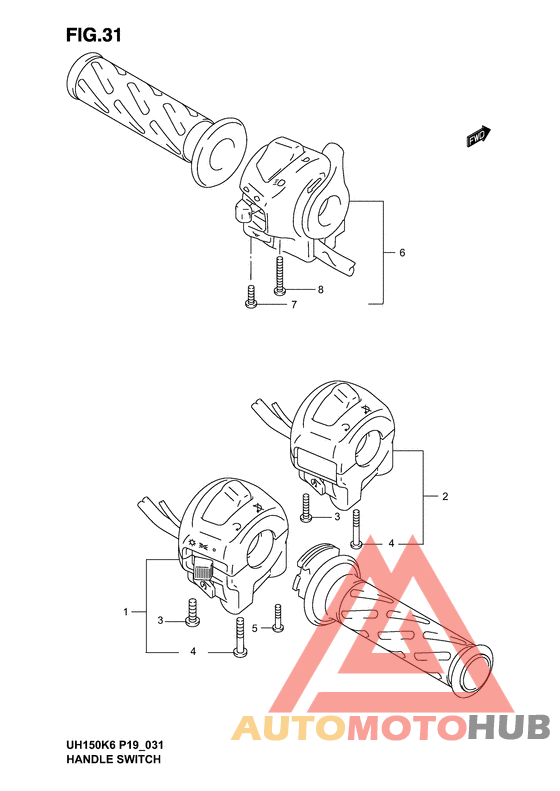 FIG.31

FWD

6
8
7

2
3
4
1
3
5
4

AUTOMOTOHUB

UH150K6 P19_031
HANDLE SWITCH