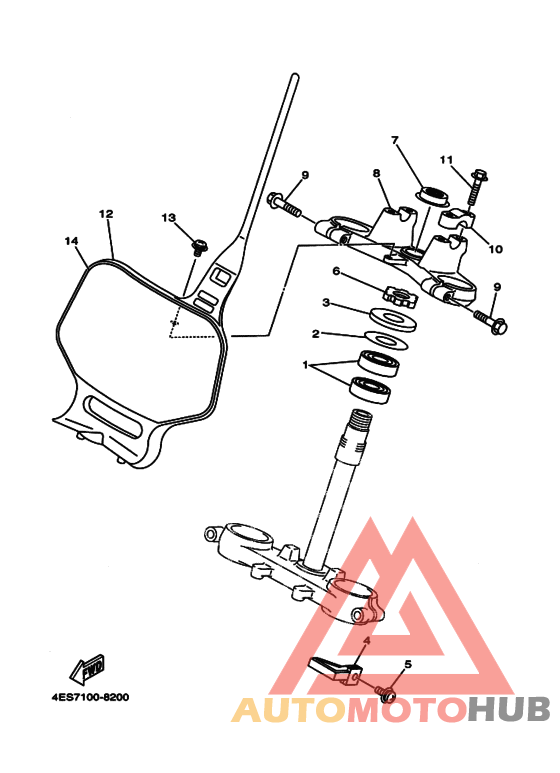 7
11
9
8
12
13
14
10
6
9
3
2
1
4
5
FWD
4ES7100-8200
AUTOMOTOHUB