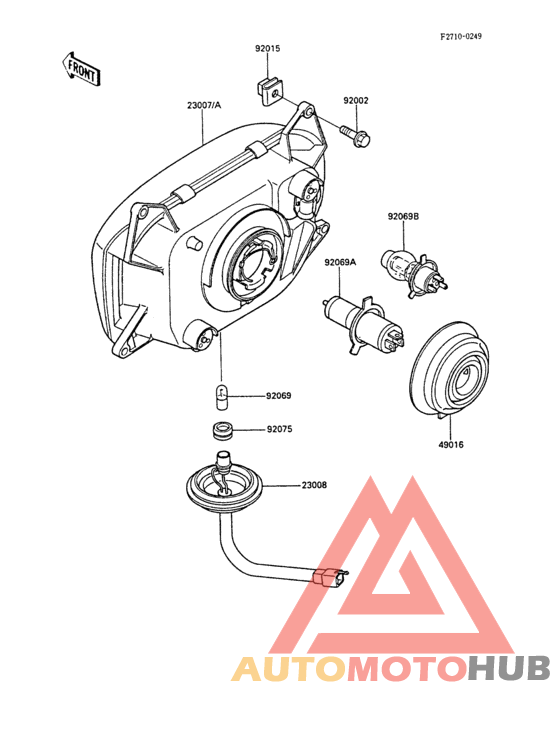 F2710-0249

FRONT

92015

23007/A

92002

92069B

92069A

92069

92075

49016

23008

AUTOMOTOHUB