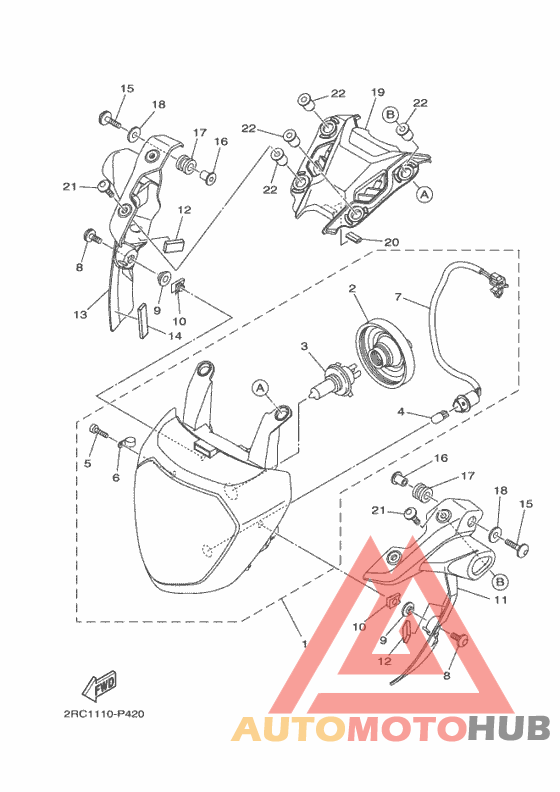 15
18
17
16
21
12
8
13
9
10
14
22
19
B
22
22
22
A
20
2
7
3
A
4
5
6
16
17
21
18
15
B
11
10
9
12
8
1
FWD
2RC1110-P420
AUTOMOTOHUB