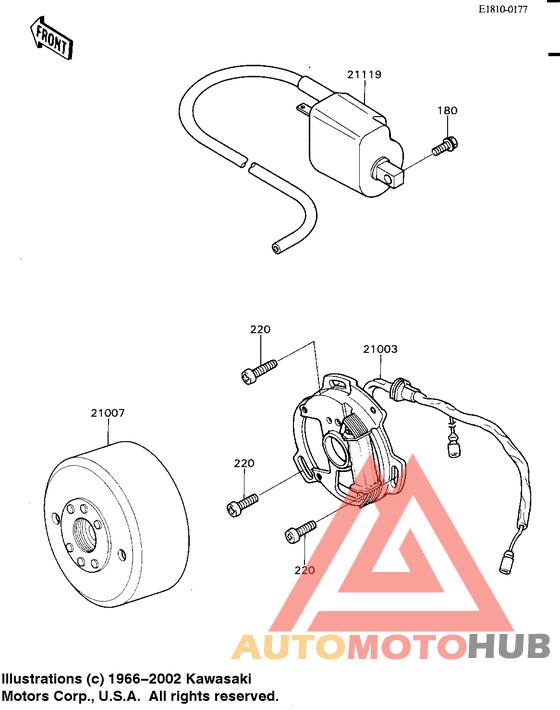 E1810-0177

FRONT

21119

180

220

21003

21007

220

220

AUTOMOTOHUB

Illustrations (c) 1966–2002 Kawasaki Motors Corp., U.S.A. All rights reserved.