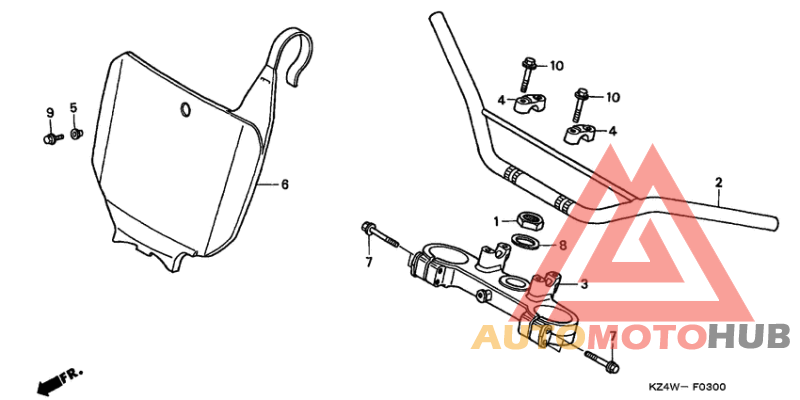 9
5
6
10
4
10
4
2
1
8
7
3
7
AUTOMOTOHUB
FR.
KZ4W— F0300