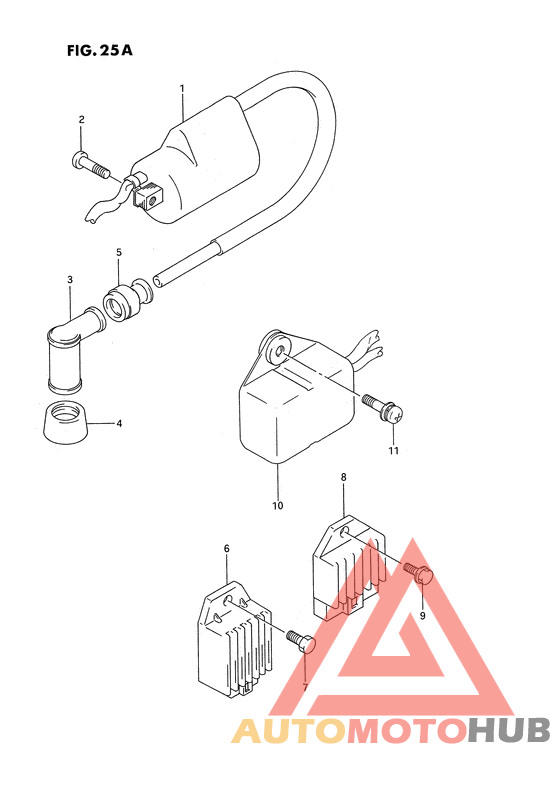 FIG. 25A

1
2
5
3
4
11
10
8
6
9
7

AUTOMOTOHUB