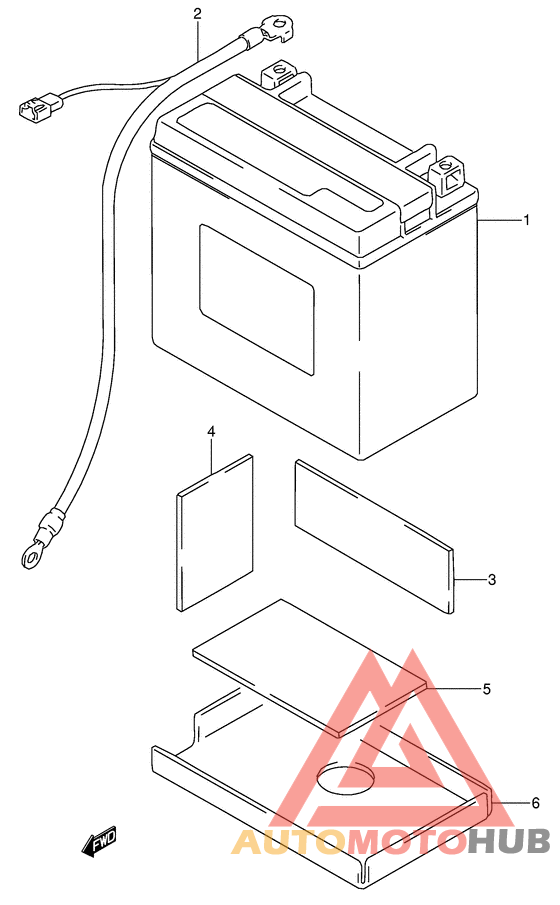 2
1
4
3
5
6
FWD
AUTOMOTOHUB