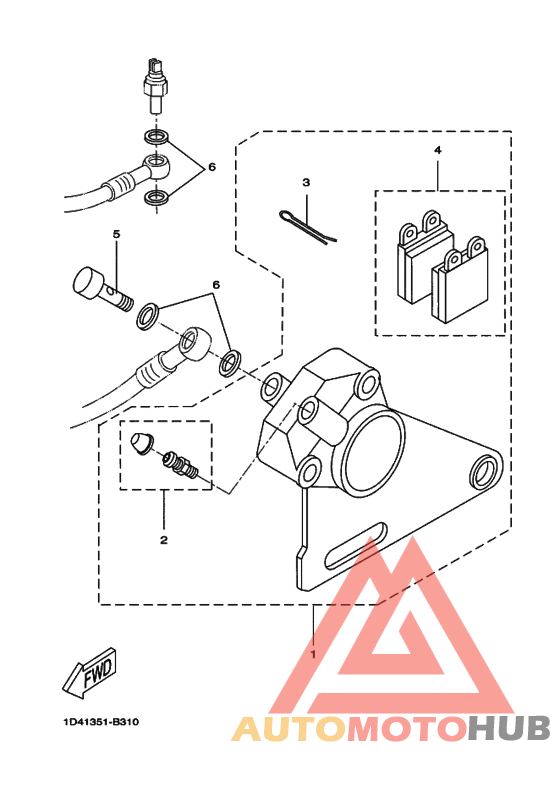 6
3
4
5
6
2
1
FWD
1D41351-B310
AUTOMOTOHUB