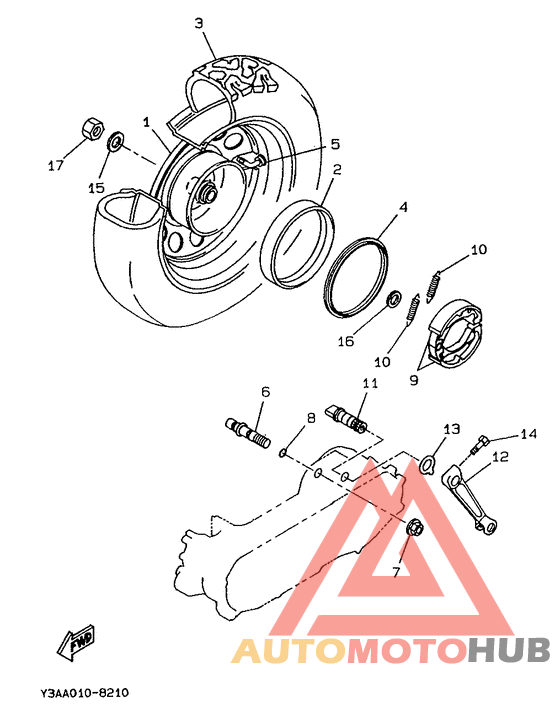 3
1
5
2
17
15
4
10
16
10
9
6
11
8
13
14
12
7
FWD
AUTOMOTOHUB
Y3AA010-8210