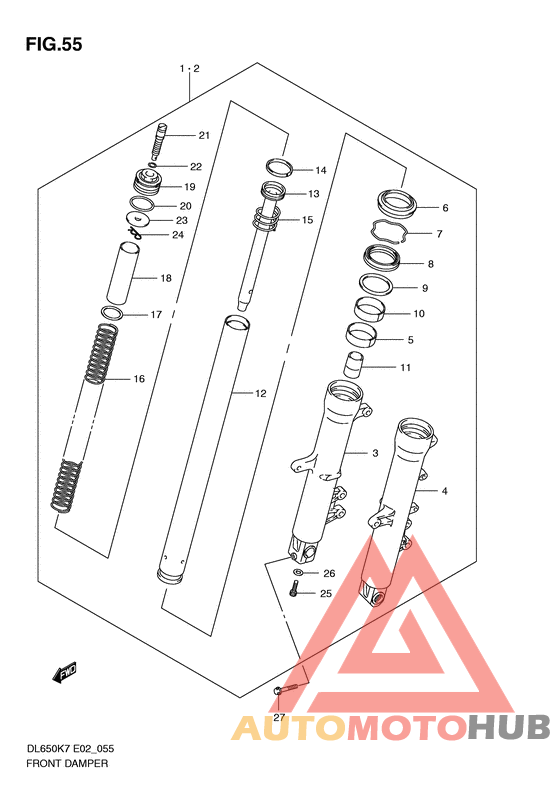 FIG.55

1 · 2

21
22
19
20
23
24
18
17
16

14
13
15
12

6
7
8
9
10
5
11
3
4
26
25
27

FWD

AUTOMOTOHUB

DL650K7 E02_055
FRONT DAMPER