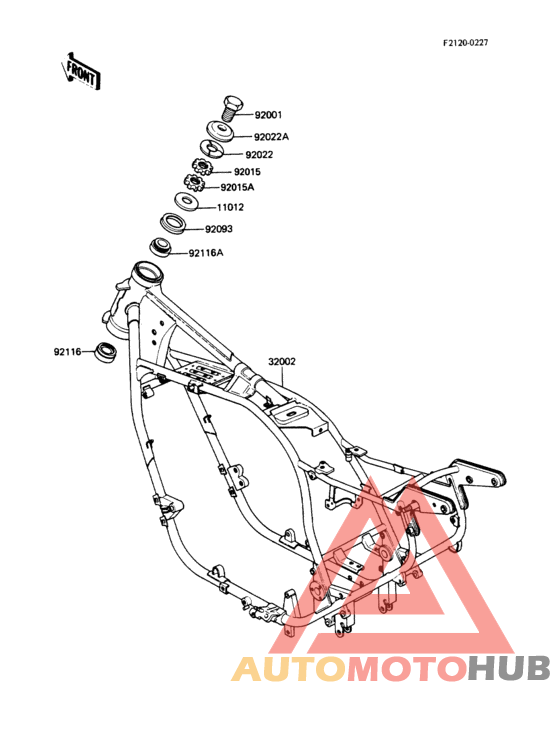 F2120-0227

FRONT

92001
92022A
92022
92015
92015A
11012
92093
92116A
92116
32002

AUTOMOTOHUB