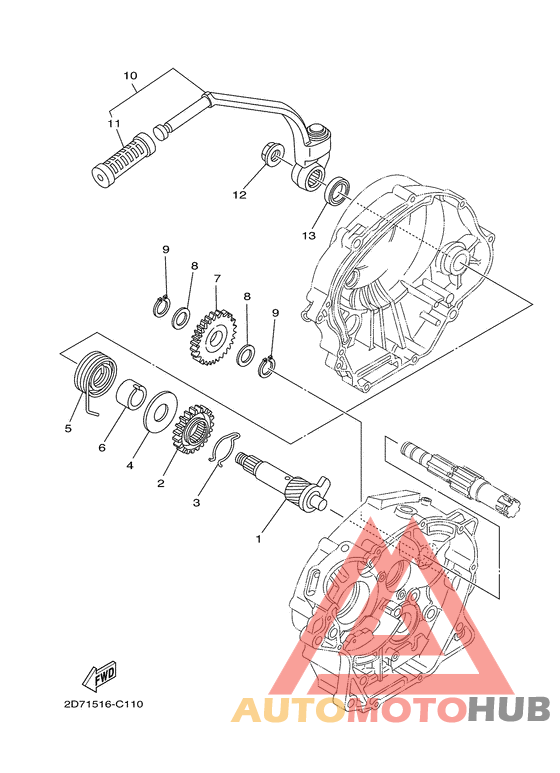 10
11
12
13
9
8
7
8
9
5
6
4
2
3
1
FWD
2D71516-C110
AUTOMOTOHUB