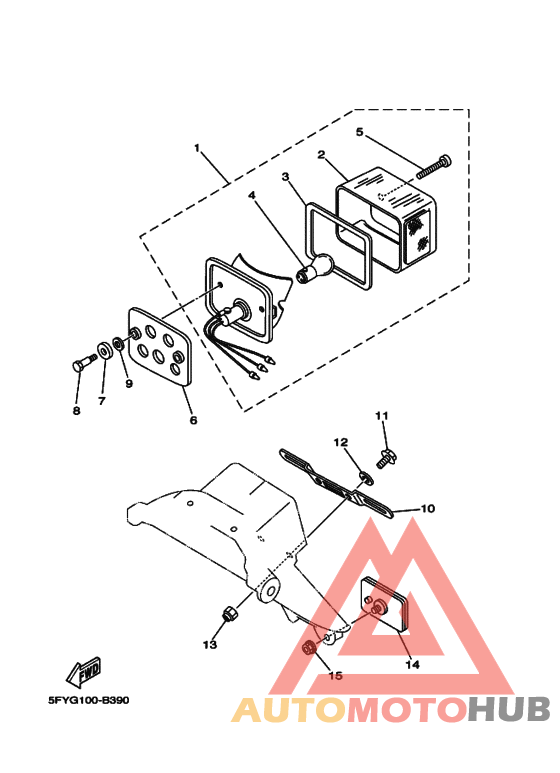 1
5
2
3
4
8
7
9
6
11
12
10
13
14
15
FWD
5FYG100-B390
AUTOMOTOHUB