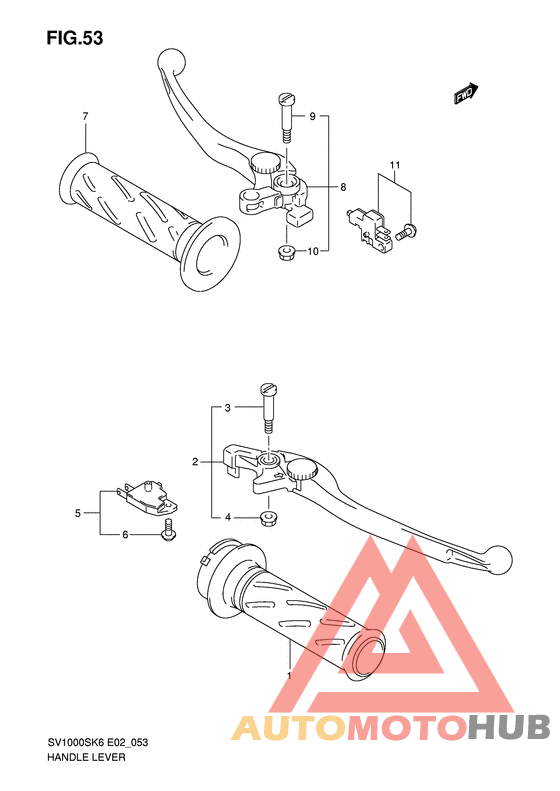 FIG.53

FWD

7

9

8

10

11

3

2

4

5

6

1

AUTOMOTOHUB

SV1000SK6 E02_053
HANDLE LEVER