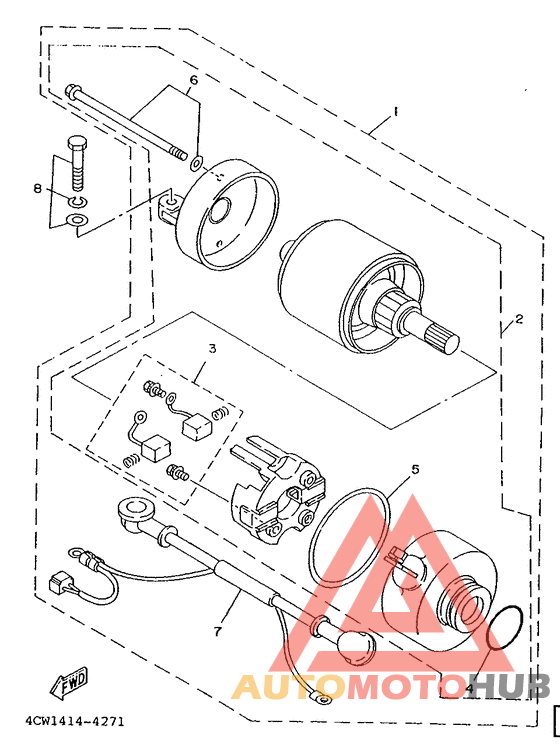 6
1
8
2
3
5
7
4
FWD
AUTOMOTOHUB
4CW1414-4271