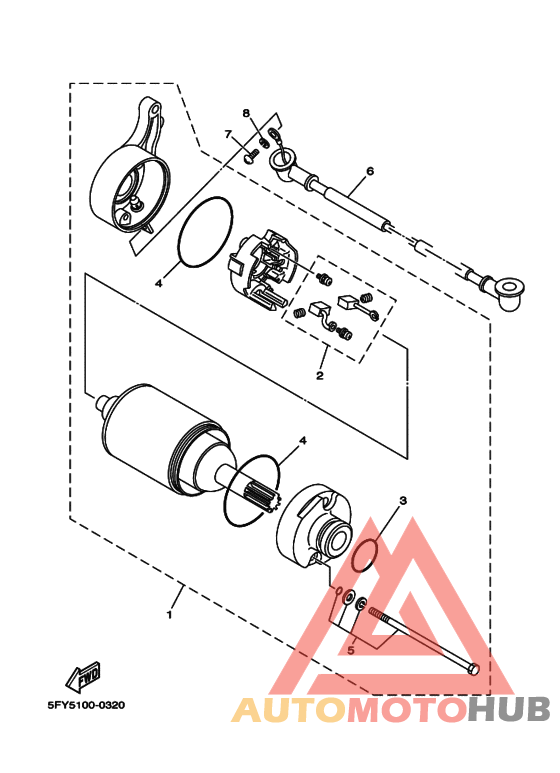 8
7
6
4
2
4
3
1
5
FWD
5FY5100-0320
AUTOMOTOHUB