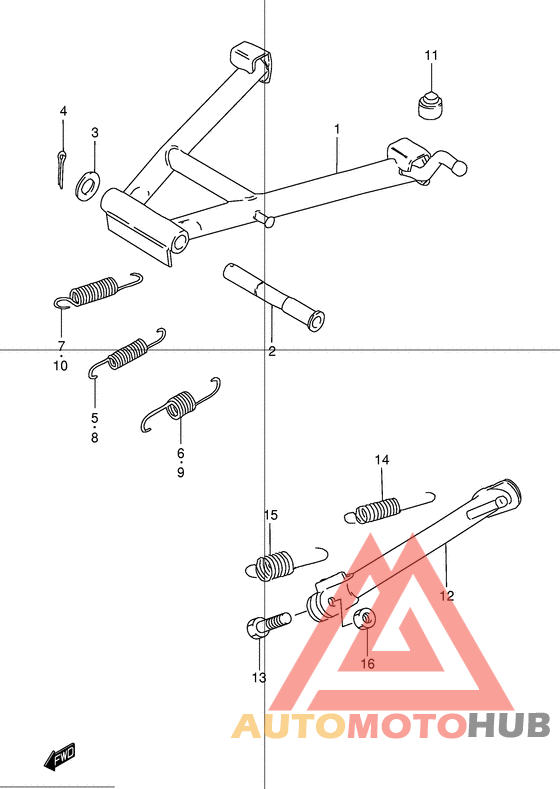 11
4
3
1
7
10
2
5
8
6
9
14
15
12
13
16
AUTOMOTOHUB
FWD