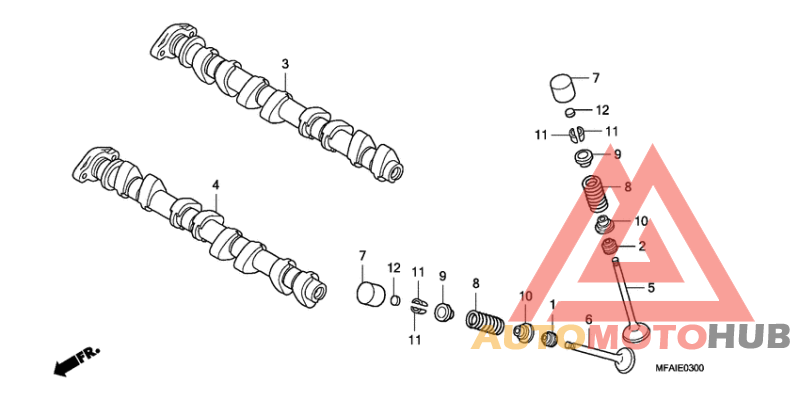 3
4
7
12
11
11
9
8
10
2
5
7
12
11
11
9
8
10
1
6
FR.
AUTOMOTOHUB
MFAIE0300