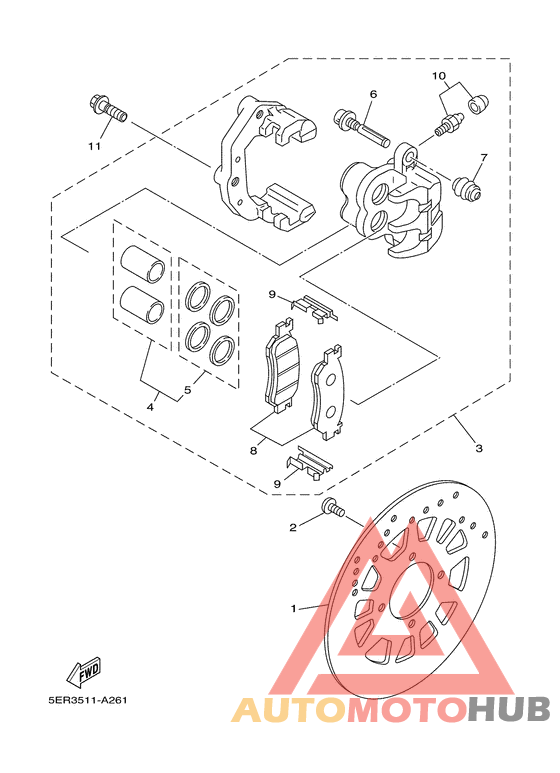 10
6
11
7
9
5
4
8
3
9
2
1
FWD
5ER3511-A261
AUTOMOTOHUB