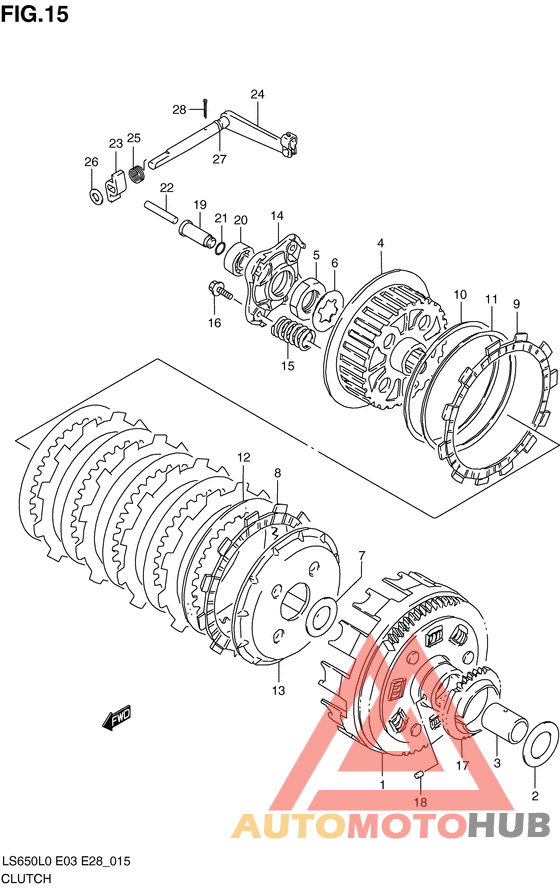 FIG.15

28
24
23
25
26
27
22
19
21
20
14
5
6
4
16
15
10
11
9
12
8
7
13
FWD
1
18
17
3
2

AUTOMOTOHUB

LS650L0 E03 E28_015
CLUTCH