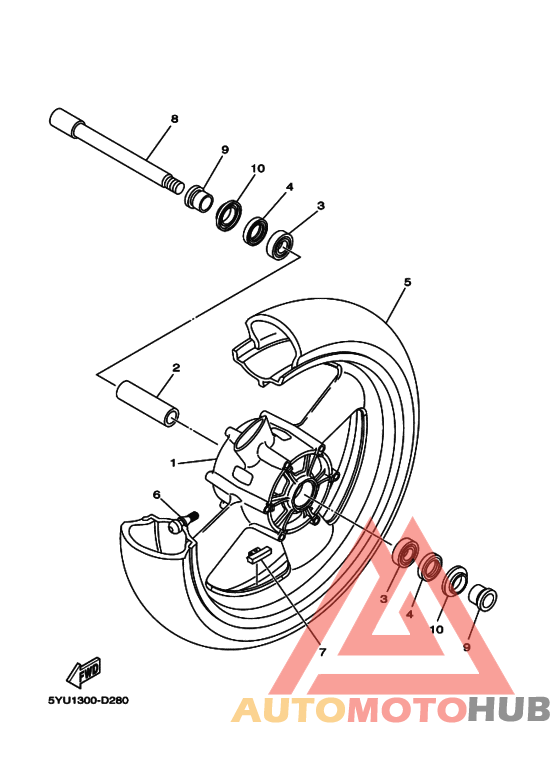 8
9
10
4
3
5
2
1
6
3
4
10
9
7
FWD
5YU1300-D280
AUTOMOTOHUB