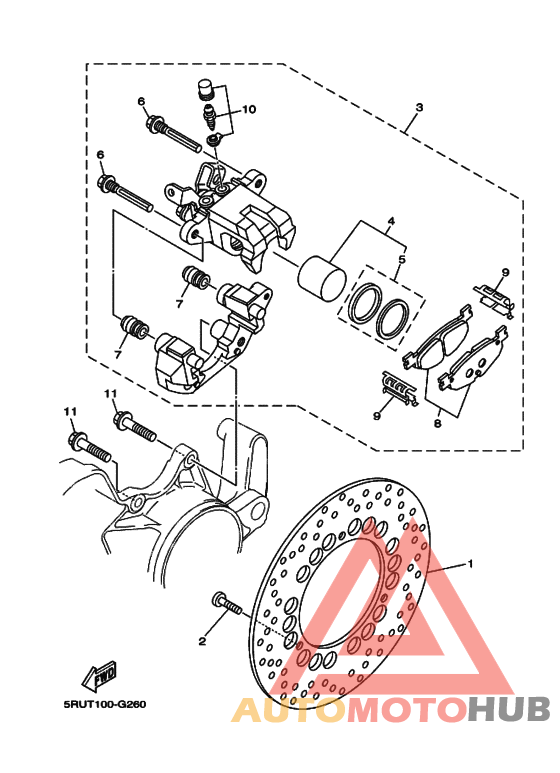 6
10
3
6
4
5
9
7
7
9
8
11
11
1
2
FWD
5RUT100-G260
AUTOMOTOHUB