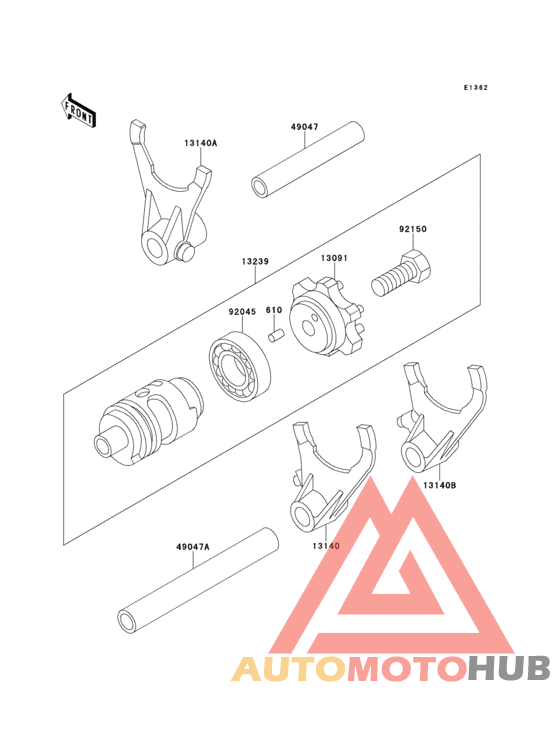 E1362

FRONT

13140A

49047

92150

13239

13091

92045

610

13140B

13140

49047A

AUTOMOTOHUB