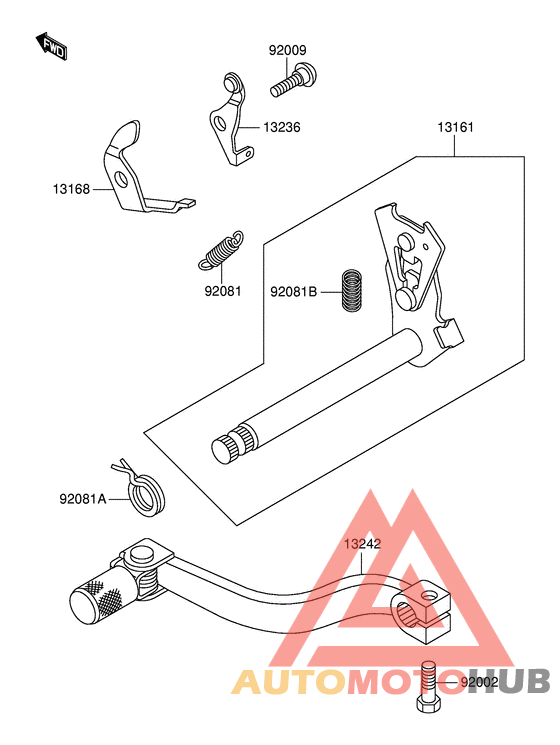 FWD

92009

13236

13161

13168

92081

92081B

92081A

13242

92002

AUTOMOTOHUB