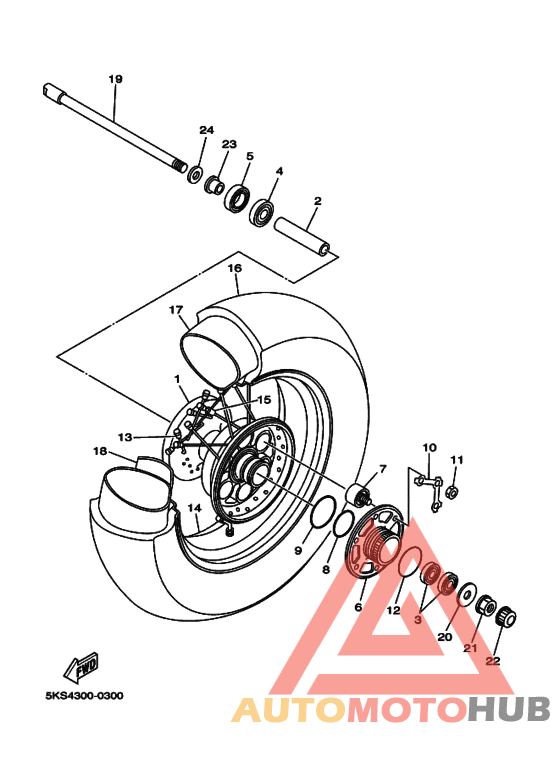 19
24
23
5
4
2
16
17
1
15
13
18
14
10
11
7
9
8
6
12
3
20
21
22
FWD
5KS4300-0300
AUTOMOTOHUB