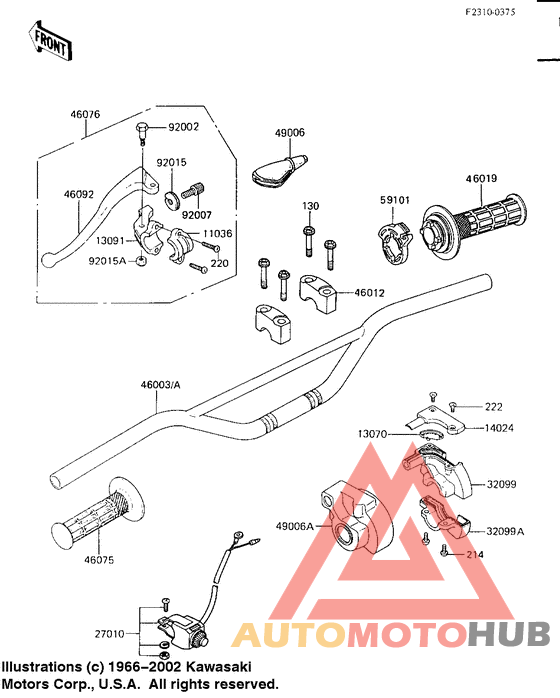 F2310-0375

FRONT

46076
92002
92015
46092
92007
13091
11036
92015A
220
49006
130
59101
46019
46012
46003/A
222
13070
14024
32099
49006A
32099A
214
46075
27010

AUTOMOTOHUB

Illustrations (c) 1966–2002 Kawasaki Motors Corp., U.S.A. All rights reserved.