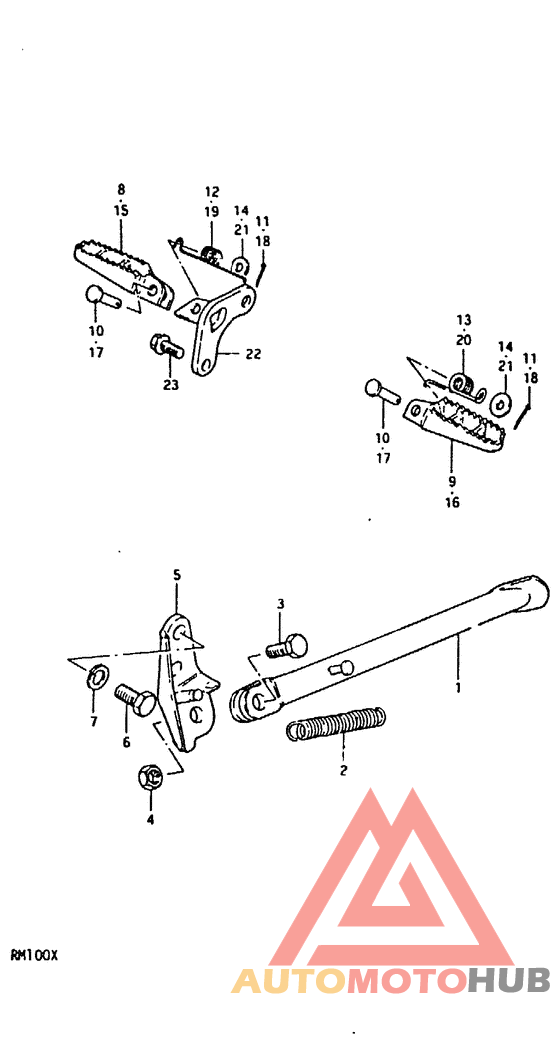 8
15
12
19
14
21
11
18
10
17
23
22
13
20
14
21
11
18
10
17
9
16
5
3
1
7
6
2
4
RM100X
AUTOMOTOHUB