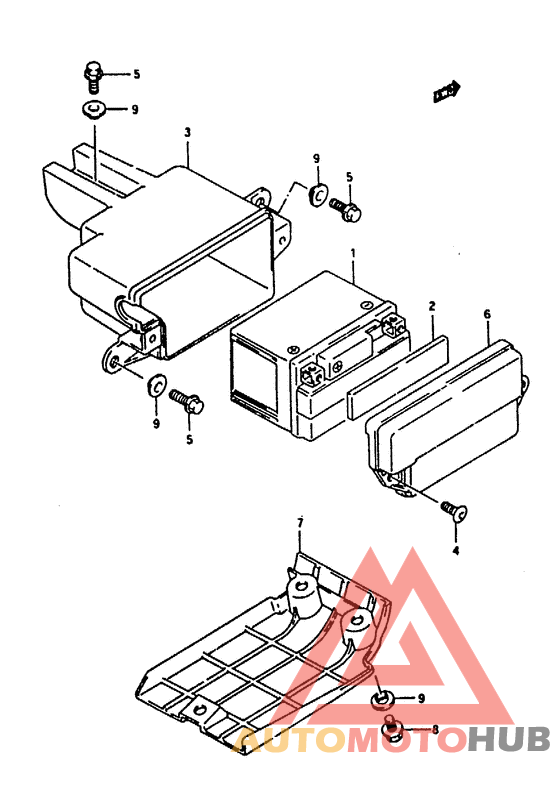 5
9
3
9
5
1
2
6
9
5
4
7
9
8
AUTOMOTOHUB