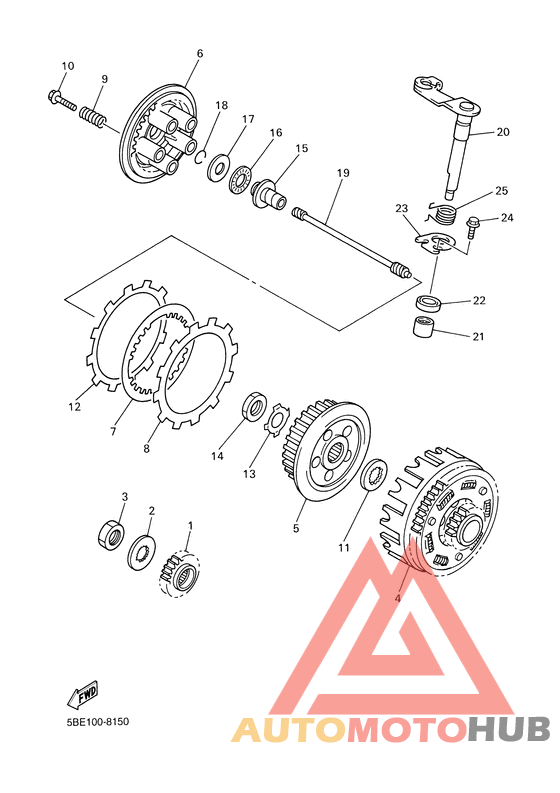 10
9
6
18
17
16
15
19
20
25
23
24
22
21
12
7
8
14
13
5
11
3
2
1
4
FWD
5BE100-8150
AUTOMOTOHUB