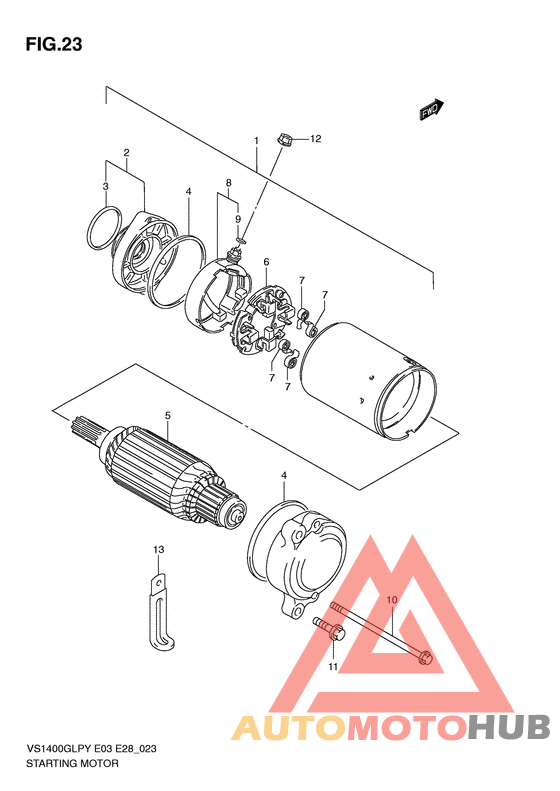 FIG.23

FWD

1
12
2
3
4
8
9
6
7
7
7
7
5
4
13
10
11

AUTOMOTOHUB

VS1400GLPY E03 E28_023
STARTING MOTOR